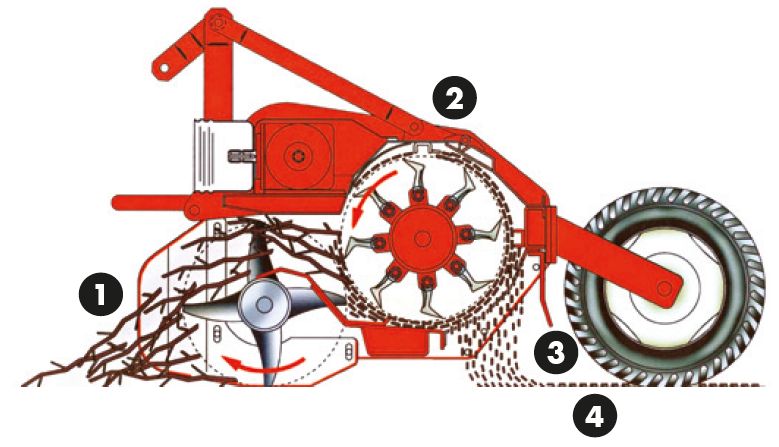 2
1
3
4